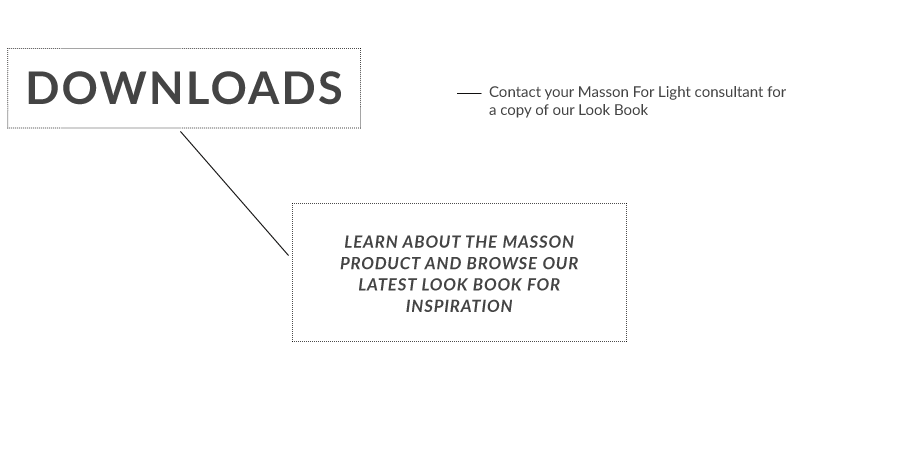 DOWNLOADS

Contact your Masson For Light consultant for a copy of our Look Book

LEARN ABOUT THE MASSON PRODUCT AND BROWSE OUR LATEST LOOK BOOK FOR INSPIRATION